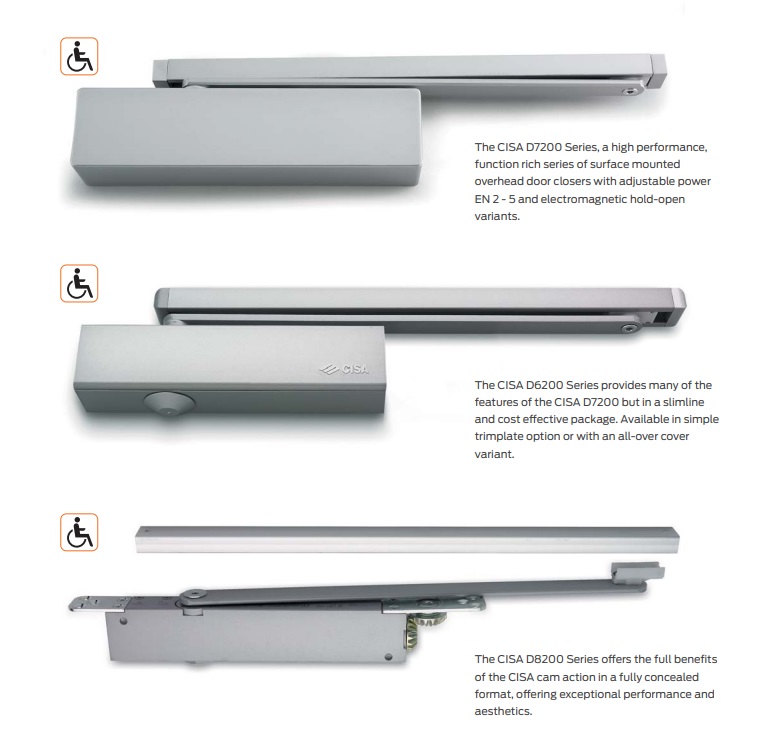 The CISA D7200 Series, a high performance, function rich series of surface mounted overhead door closers with adjustable power EN 2 - 5 and electromagnetic hold-open variants.

CISA

The CISA D6200 Series provides many of the features of the CISA D7200 but in a slimline and cost effective package. Available in simple trimplate option or with an all-over cover variant.

The CISA D8200 Series offers the full benefits of the CISA cam action in a fully concealed format, offering exceptional performance and aesthetics.